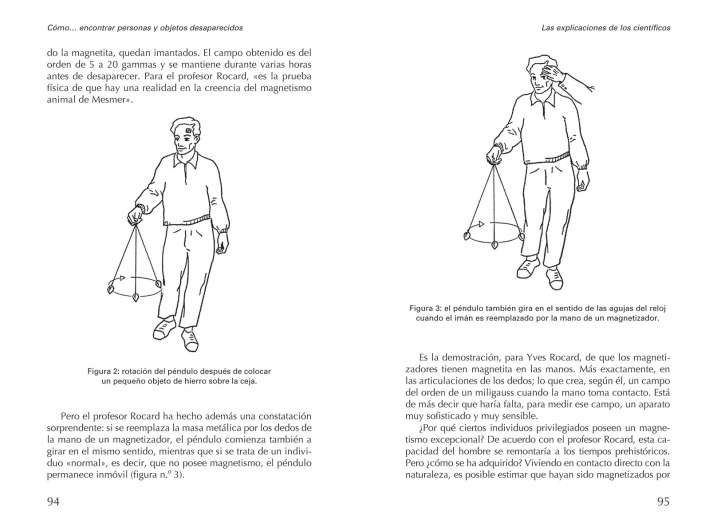 Cómo... encontrar personas y objetos desaparecidos

do la magnetita, quedan imantados. El campo obtenido es del orden de 5 a 20 gammas y se mantiene durante varias horas antes de desaparecer. Para el profesor Rocard, «es la prueba física de que hay una realidad en la creencia del magnetismo animal de Mesmer».

Figura 2: rotación del péndulo después de colocar un pequeño objeto de hierro sobre la ceja.

Pero el profesor Rocard ha hecho además una constatación sorprendente: si se reemplaza la masa metálica por los dedos de la mano de un magnetizador, el péndulo comienza también a girar en el mismo sentido, mientras que si se trata de un individuo «normal», es decir, que no posee magnetismo, el péndulo permanece inmóvil (figura n.º 3).

94

Las explicaciones de los científicos

Figura 3: el péndulo también gira en el sentido de las agujas del reloj cuando el imán es reemplazado por la mano de un magnetizador.

Es la demostración, para Yves Rocard, de que los magnetizadores tienen magnetita en las manos. Más exactamente, en las articulaciones de los dedos; lo que crea, según él, un campo del orden de un miligauss cuando la mano toma contacto. Está de más decir que haría falta, para medir ese campo, un aparato muy sofisticado y muy sensible.

¿Por qué ciertos individuos privilegiados poseen un magnetismo excepcional? De acuerdo con el profesor Rocard, esta capacidad del hombre se remontaría a los tiempos prehistóricos. Pero ¿cómo se ha adquirido? Viviendo en contacto directo con la naturaleza, es posible estimar que hayan sido magnetizados por

95